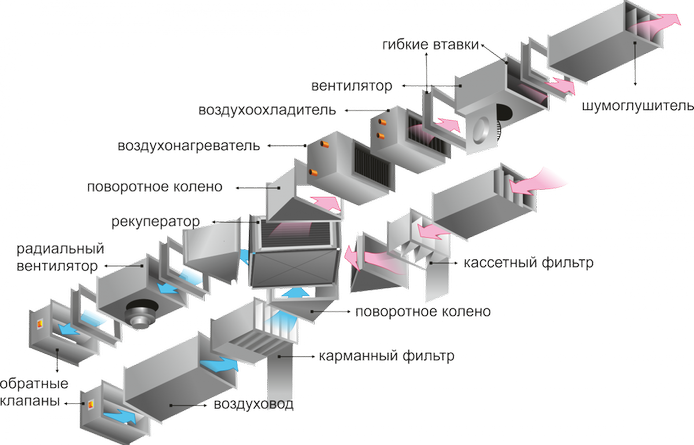 гибкие втавки
вентилятор
воздухоохладитель
шумоглушитель
воздухонагреватель
поворотное колено
рекуператор
радиальный вентилятор
кассетный фильтр
поворотное колено
карманный фильтр
обратные клапаны
воздуховод